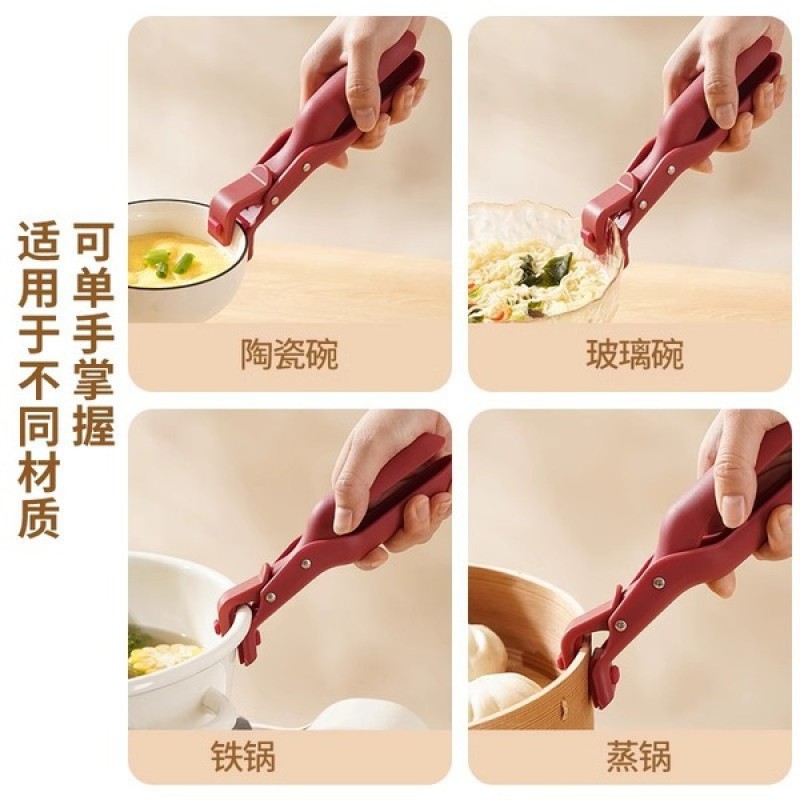 可单手掌握

适用于不同材质

陶瓷碗

玻璃碗

铁锅

蒸锅